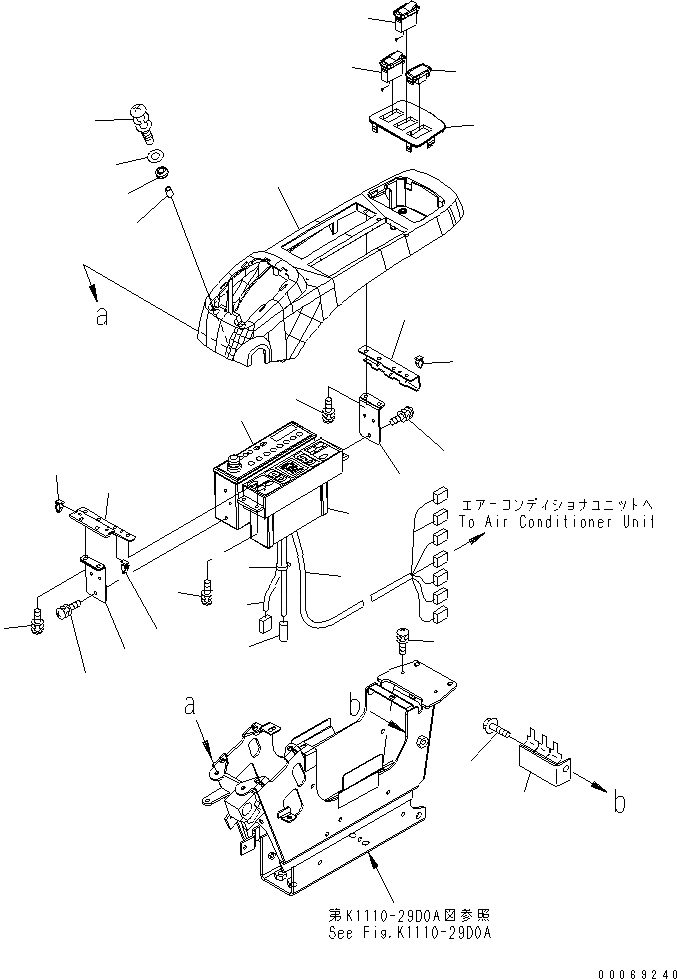 a

エアーコンディショナユニットへ
To Air Conditioner Unit

a

b

b

第K1110-29D0A図参照
See Fig.K1110-29D0A

00069240