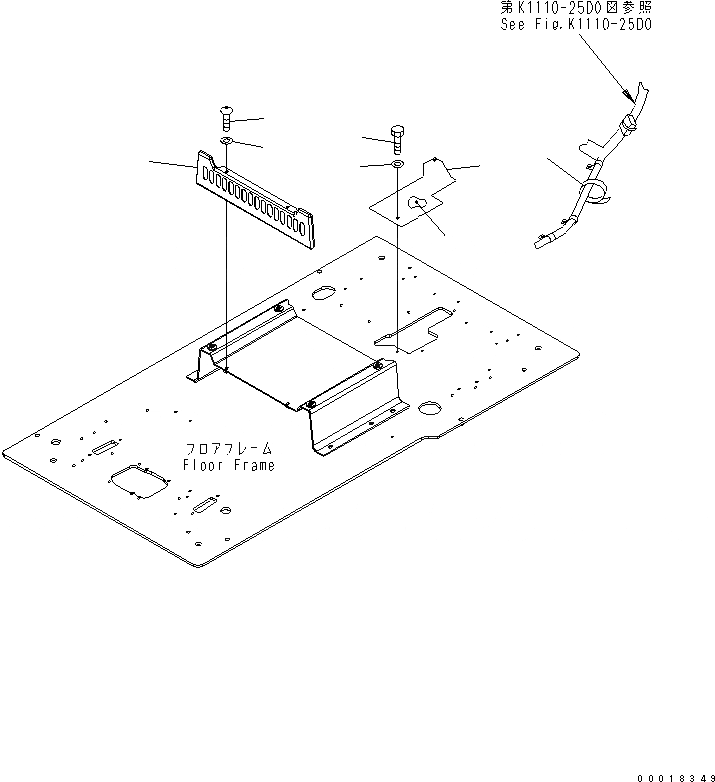 第K1110-25D0図参照
See Fig.K1110-25D0

フロアフレーム
Floor Frame

00018349