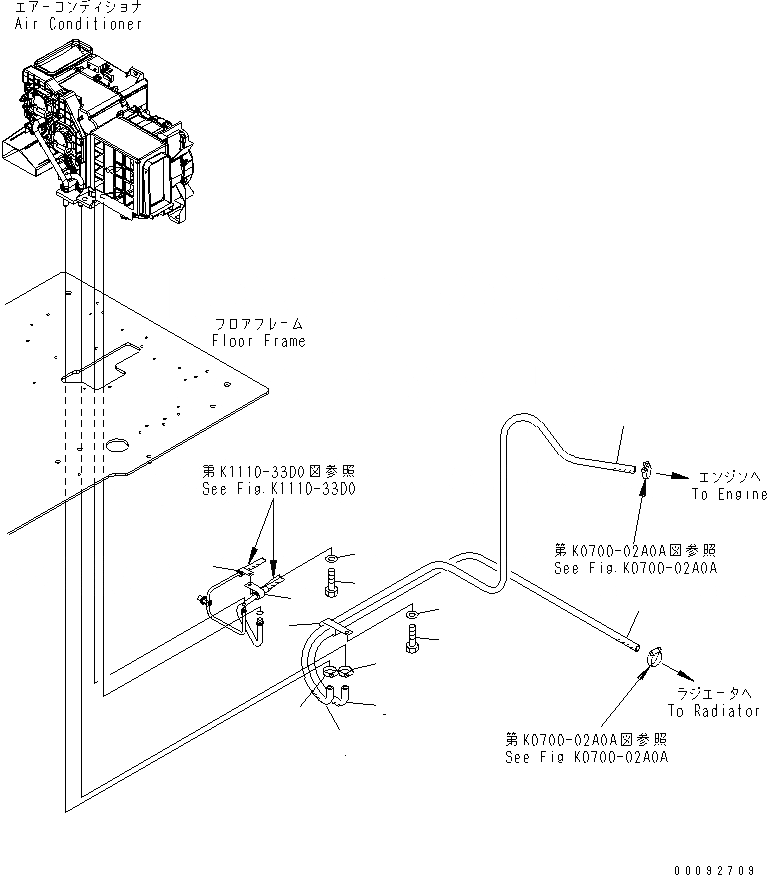 エアーコンディショナ
Air Conditioner

フロアフレーム
Floor Frame

第K1110-33D0図参照
See Fig.K1110-33D0

エンジンへ
To Engine

第K0700-02A0A図参照
See Fig.K0700-02A0A

ラジエータへ
To Radiator

第K0700-02A0A図参照
See Fig K0700-02A0A

00092709