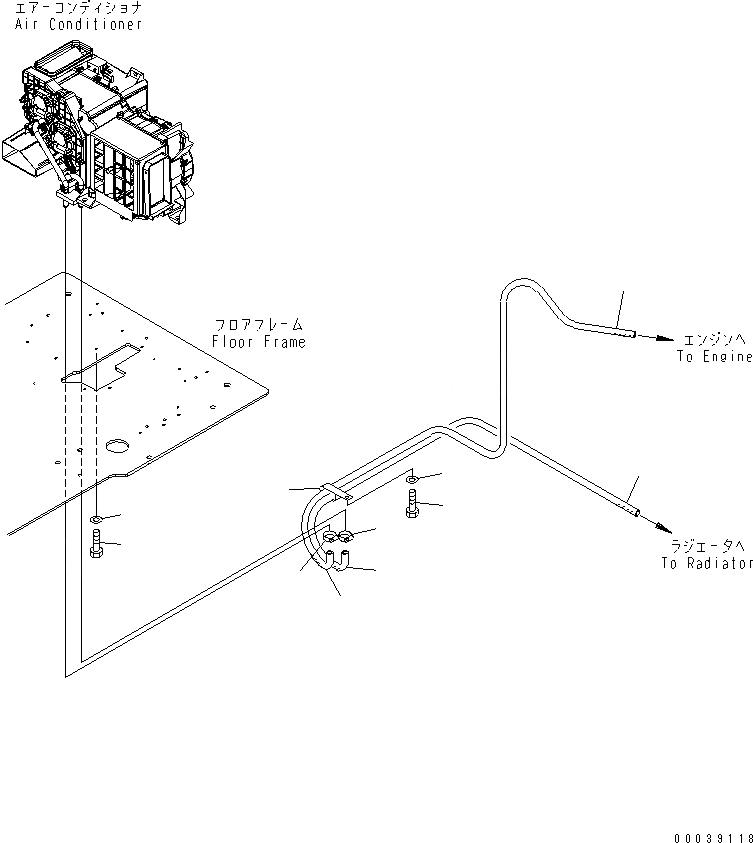 エアーコンディショナ
Air Conditioner

フロアフレーム
Floor Frame

エンジンへ
To Engine

ラジエータへ
To Radiator

00039118