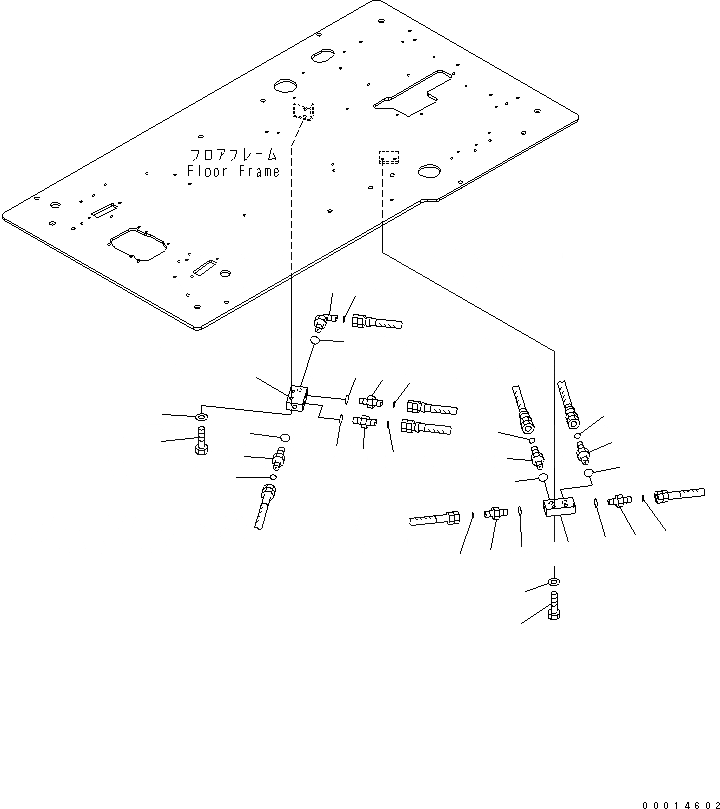 フロアフレーム
Floor Frame

00014602