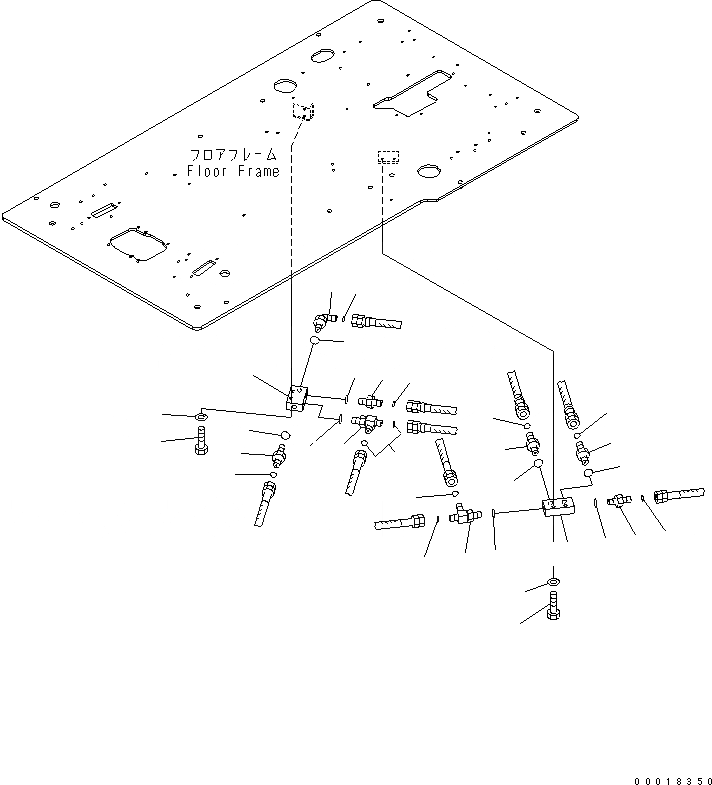 フロアフレーム
Floor Frame

00018350