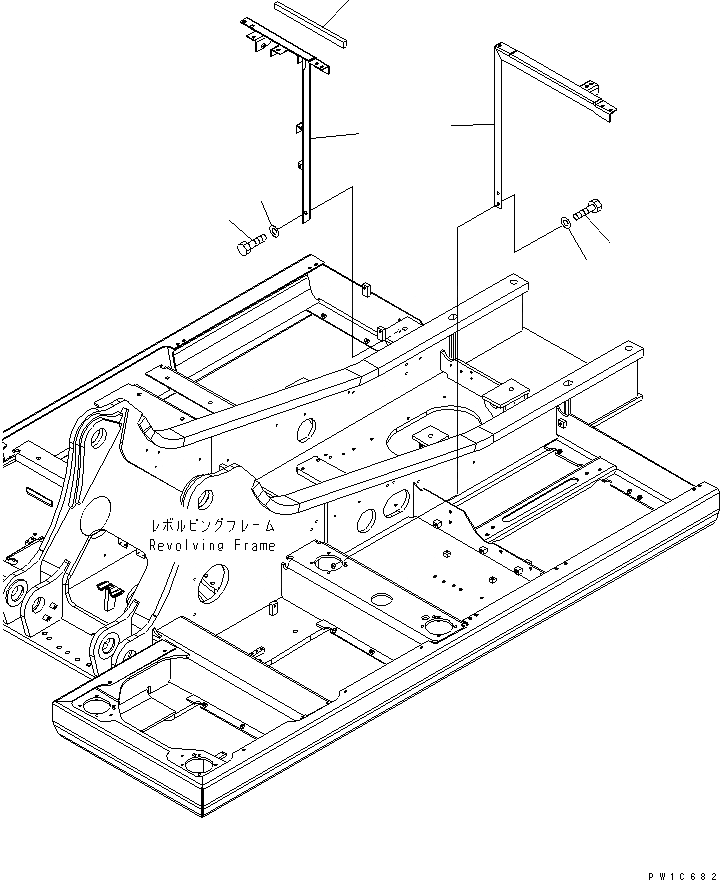 レボルビングフレーム
Revolving Frame

PW1C682