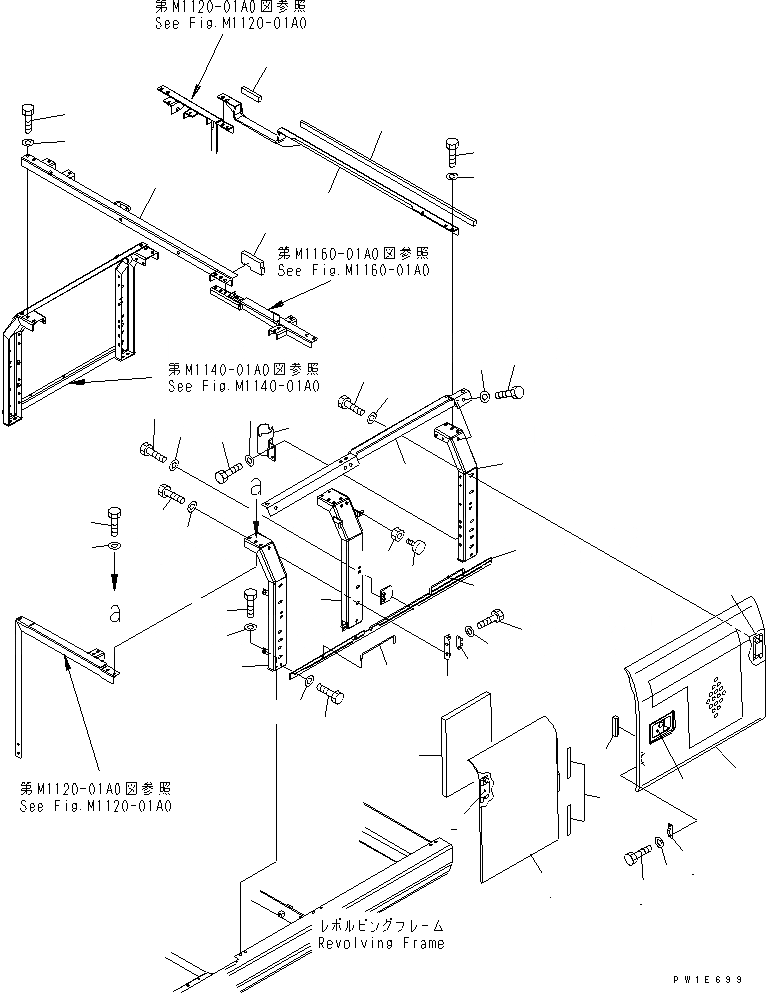 第M1120-01A0図参照
See Fig.M1120-01A0

第M1160-01A0図参照
See Fig.M1160-01A0

第M1140-01A0図参照
See Fig.M1140-01A0

a

a

第M1120-01A0図参照
See Fig.M1120-01A0

レボルビングフレーム
Revolving Frame

PW1E699