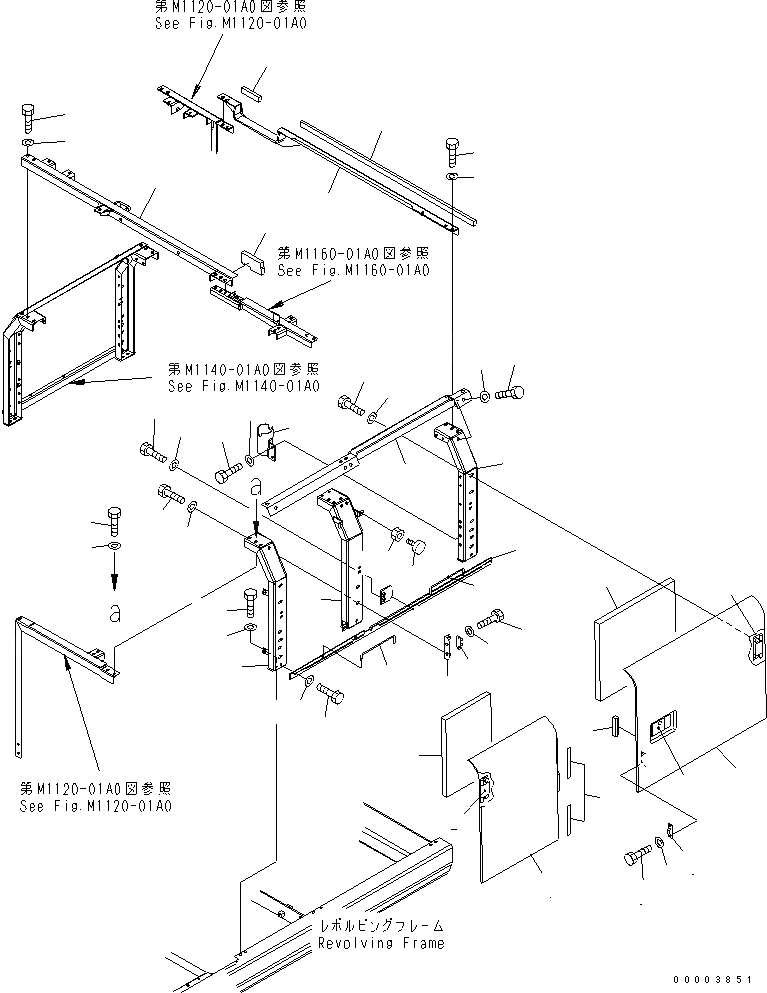 第M1120-01A0図参照
See Fig.M1120-01A0

第M1160-01A0図参照
See Fig.M1160-01A0

第M1140-01A0図参照
See Fig.M1140-01A0

a

a

第M1120-01A0図参照
See Fig.M1120-01A0

レボルビングフレーム
Revolving Frame

00003851