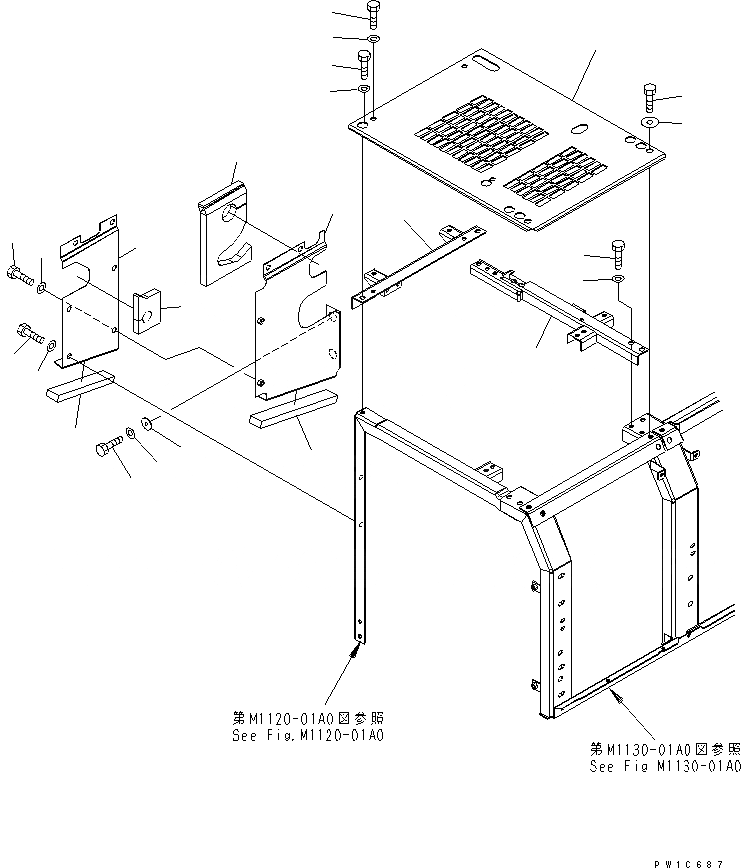 第M1120-01A0図参照
See Fig.M1120-01A0

第M1130-01A0図参照
See Fig M1130-01A0

PW1C687