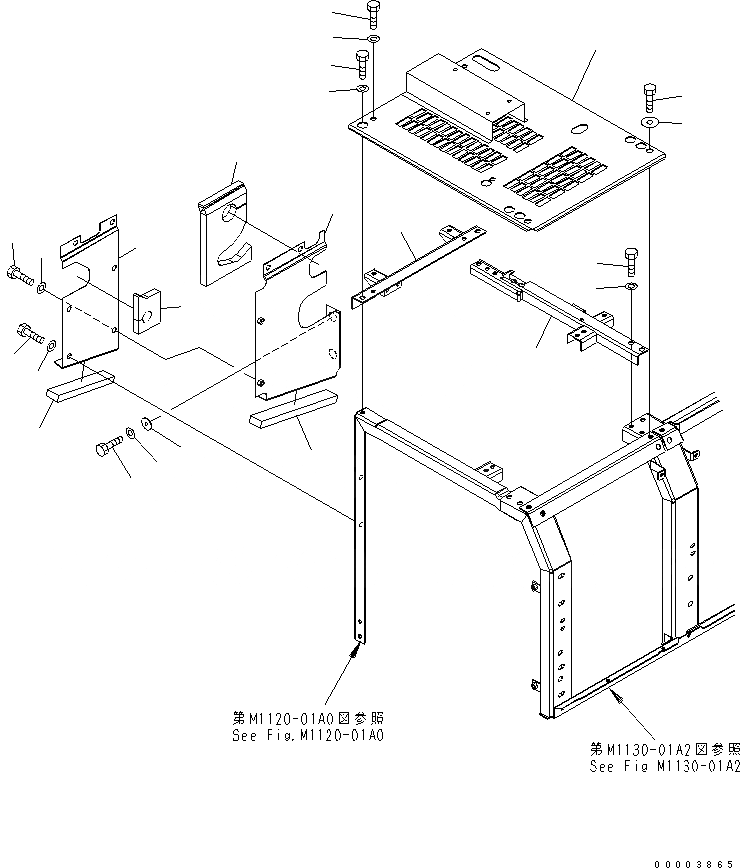 第M1120-01A0図参照
See Fig.M1120-01A0

第M1130-01A2図参照
See Fig M1130-01A2

00003865