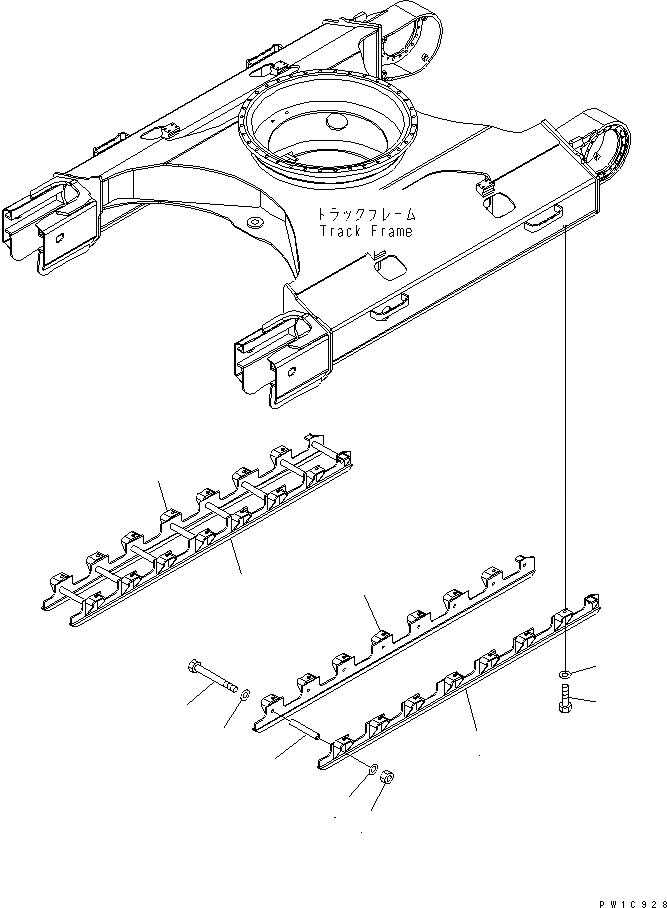 トラックフレーム
Track Frame

PW1C928