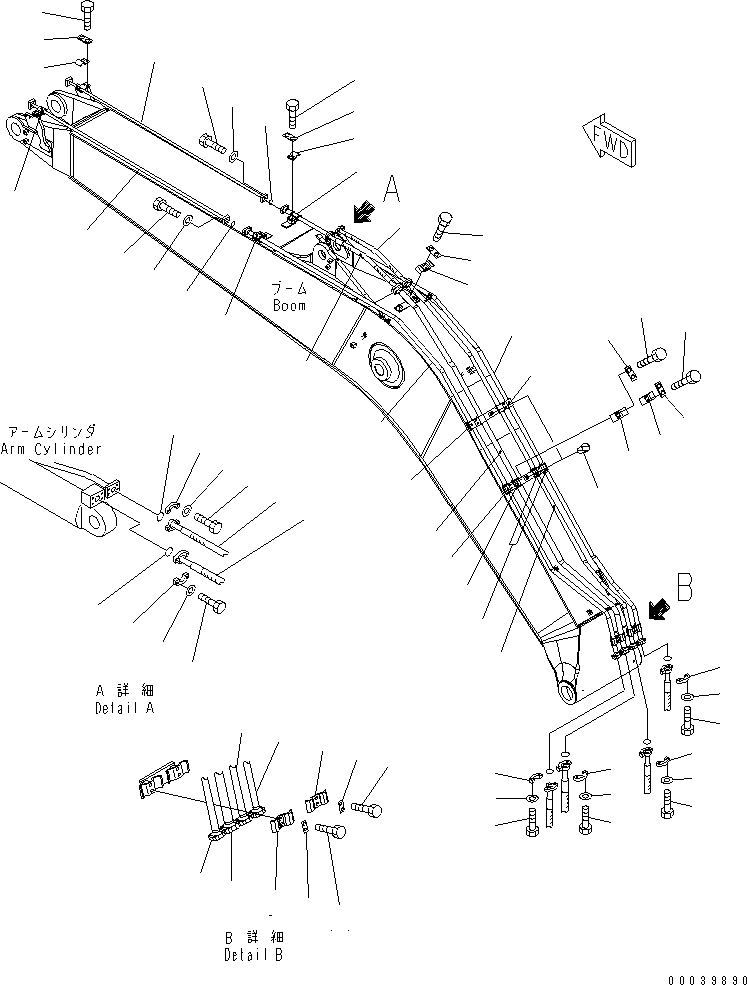 FWD

A

ブーム
Boom

アームシリンダ
Arm Cylinder

B

A 詳細
Detail A

B 詳細
Detail B

00039890