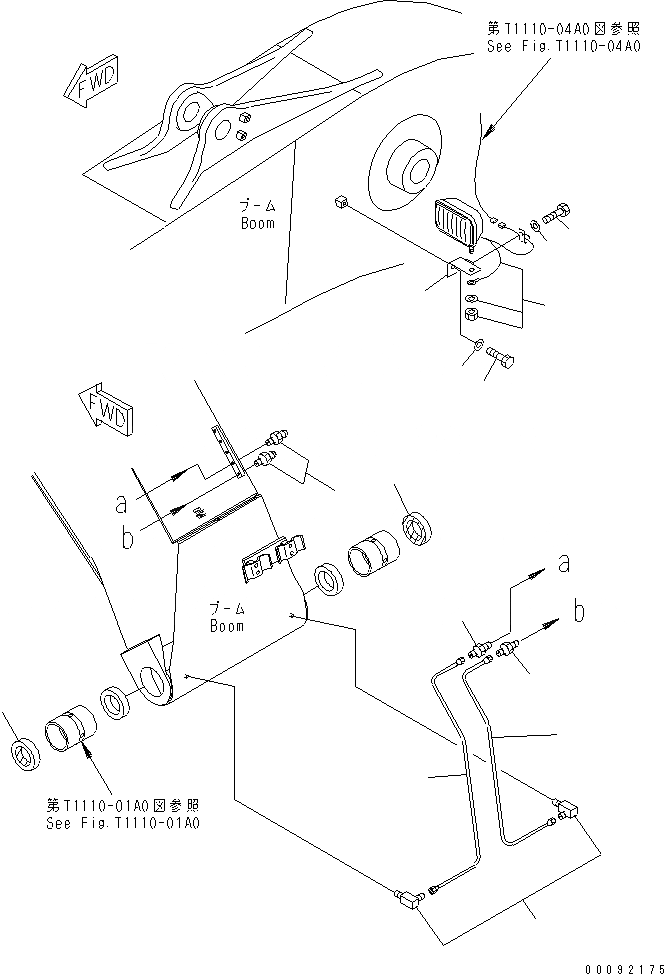 第T1110-04A0図参照
See Fig.T1110-04A0

FWD

ブーム
Boom

FWD

a
b

ブーム
Boom

a
b

第T1110-01A0図参照
See Fig.T1110-01A0

00092175