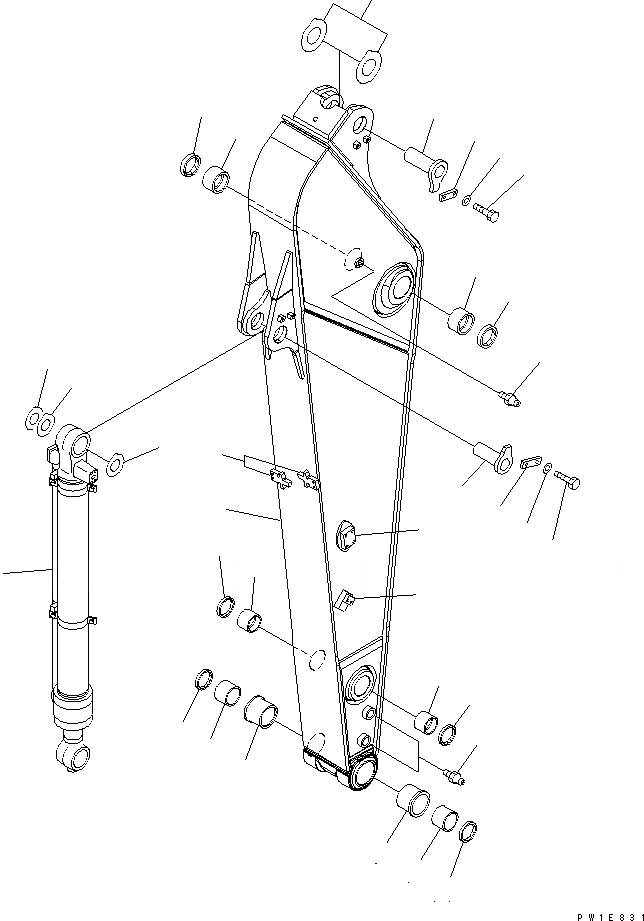 PW1E831