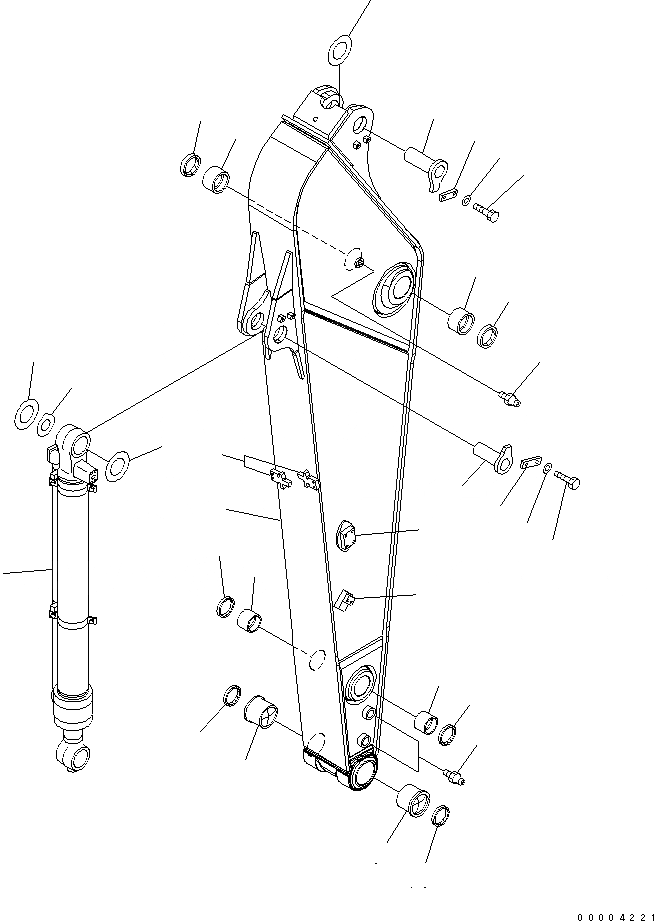 00004221