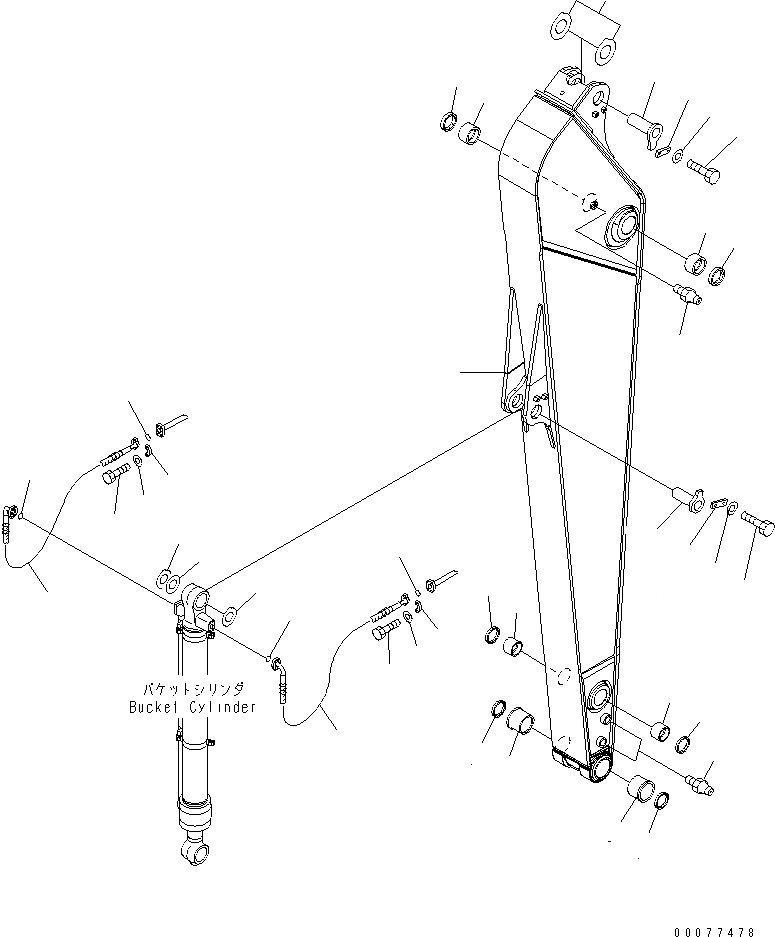 バケットシリンダ
Bucket Cylinder

00077478