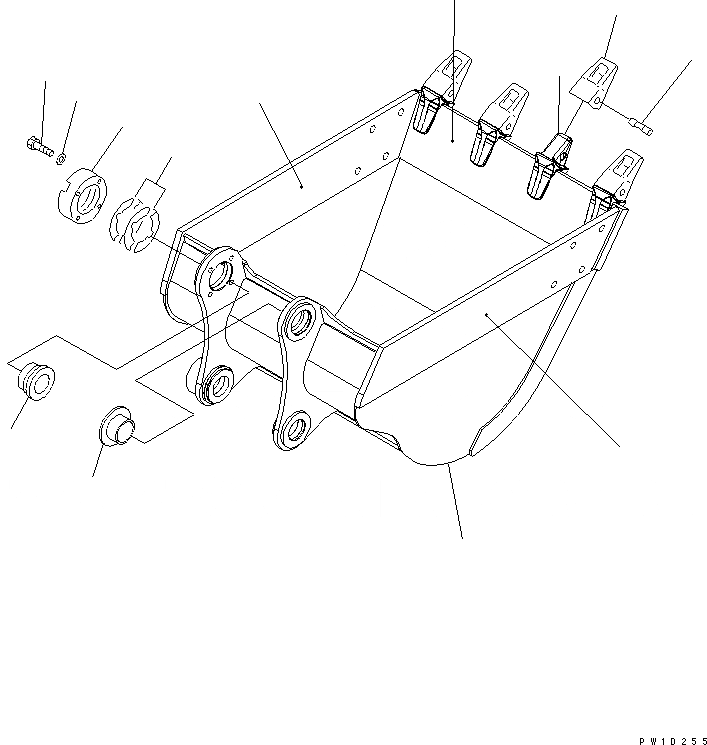 PW1D255