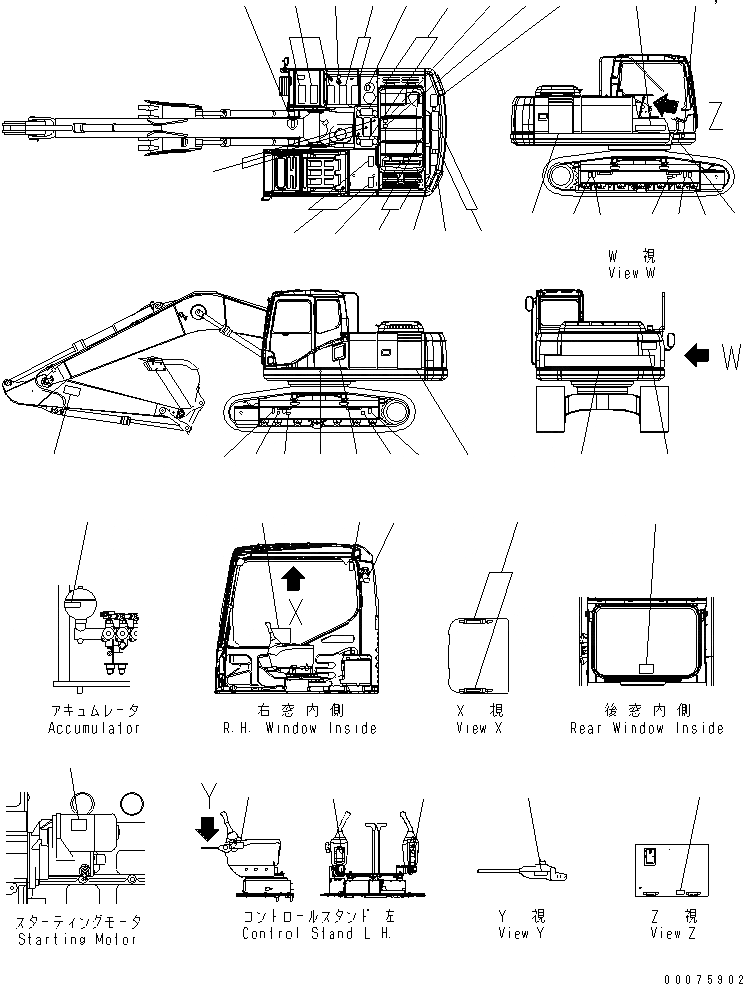 Z

W 視
View W

W

X

アキュムレータ
Accumulator

右窓内側
R.H. Window Inside

X 視
View X

後窓内側
Rear Window Inside

Y

スターティングモータ
Starting Motor

コントロールスタンド 左
Control Stand L.H.

Y 視
View Y

Z 視
View Z

00075902