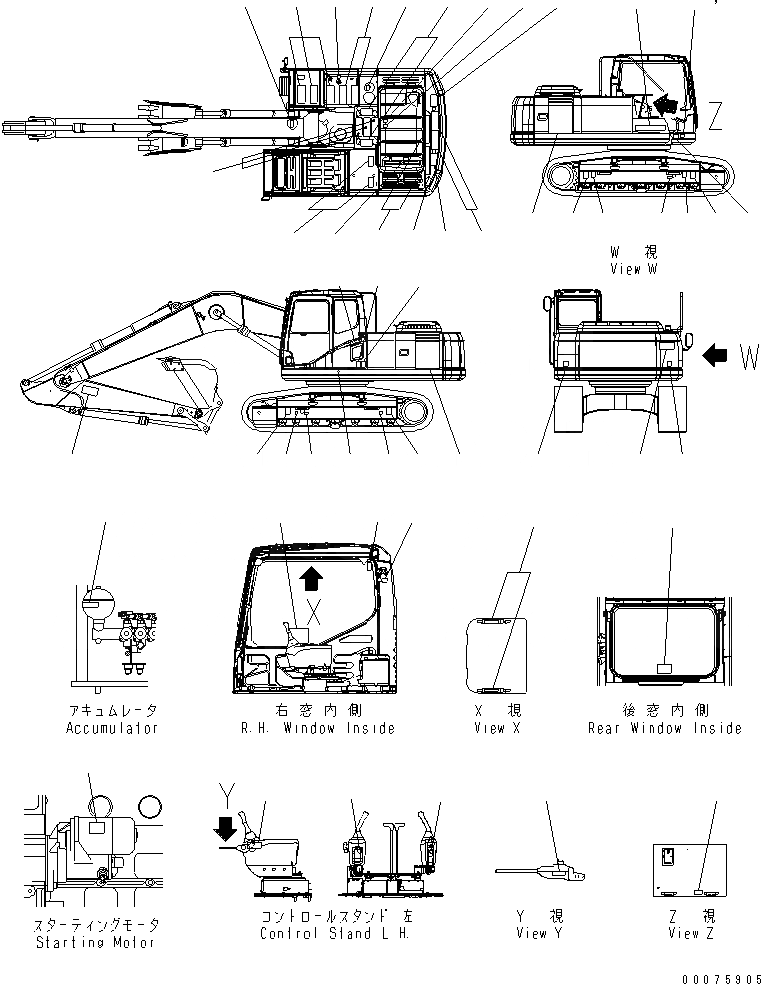 Z

W 視
View W

W

X

アキュムレータ
Accumulator

右窓内側
R.H. Window Inside

X 視
View X

後窓内側
Rear Window Inside

Y

スターティングモータ
Starting Motor

コントロールスタンド 左
Control Stand L.H.

Y 視
View Y

Z 視
View Z

00075905