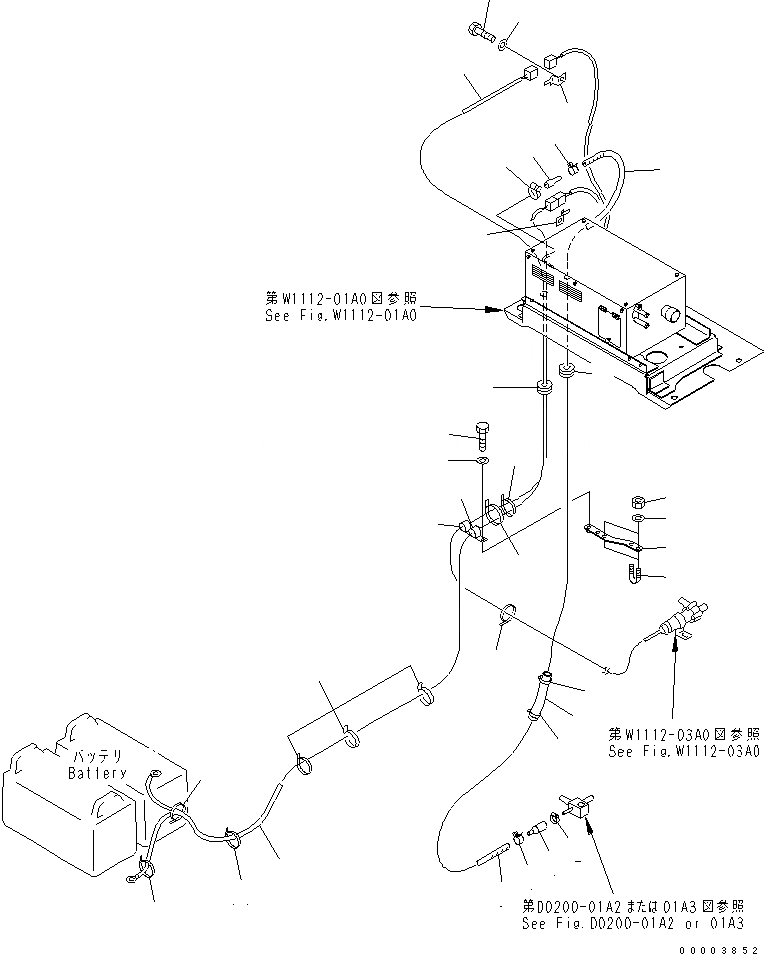 第W1112-01A0図参照
See Fig.W1112-01A0

バッテリ
Battery

第W1112-03A0図参照
See Fig.W1112-03A0

第D0200-01A2または01A3図参照
See Fig.D0200-01A2 or 01A3

00003852