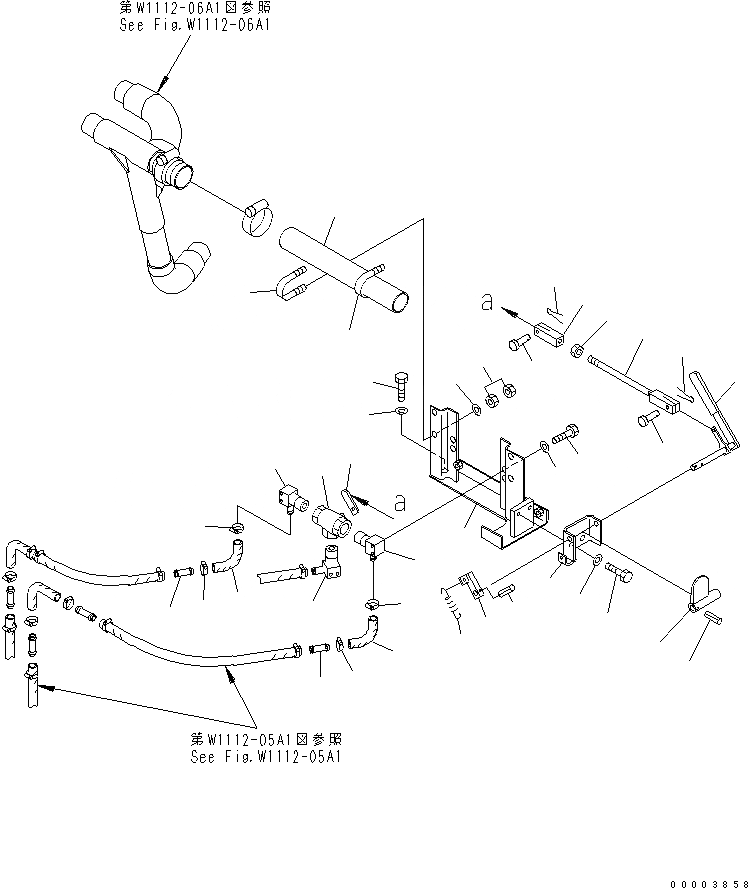 第W1112-06A1図参照
See Fig.W1112-06A1

a

a

第W1112-05A1図参照
See Fig.W1112-05A1

00003858