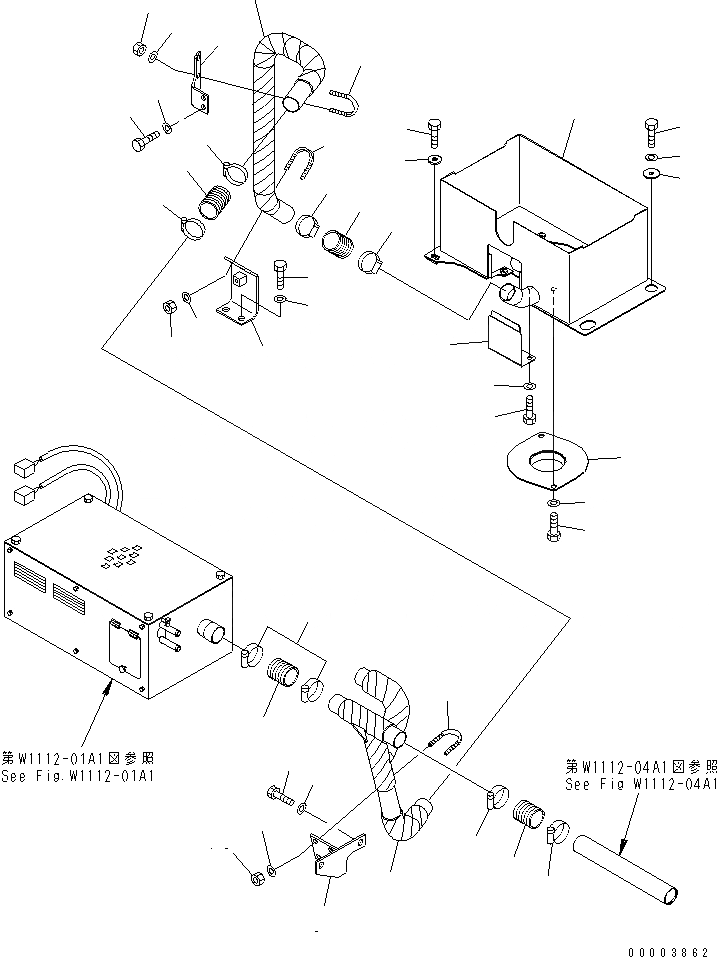 第W1112-01A1図参照
See Fig.W1112-01A1

第W1112-04A1図参照
See Fig W1112-04A1

00003862