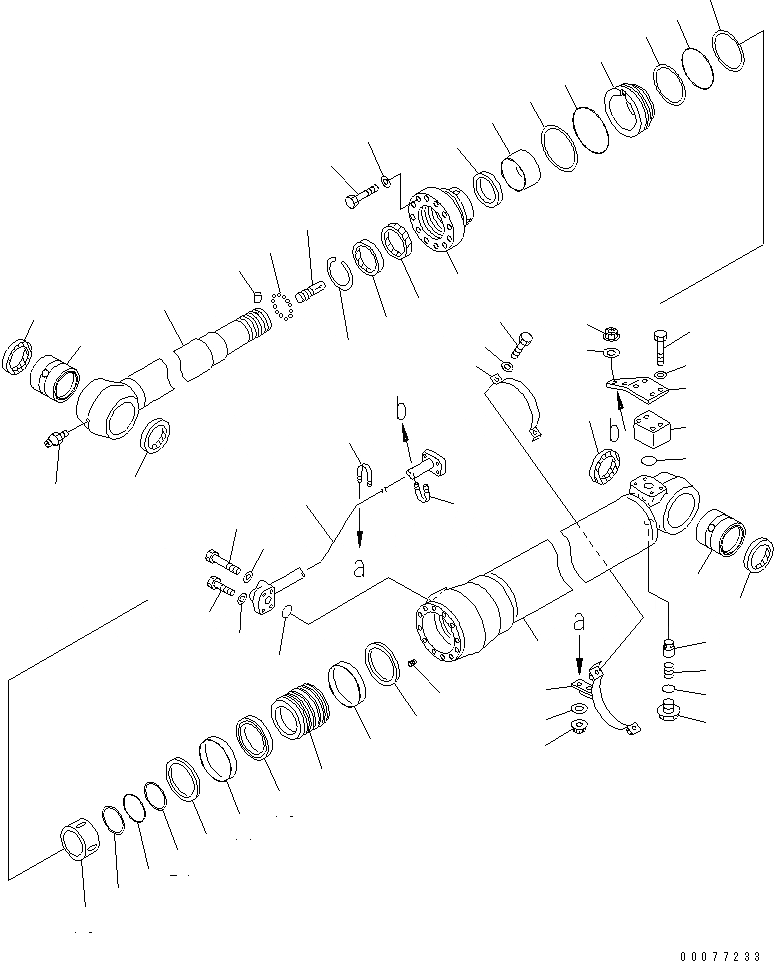 b
b
a
a
00077233