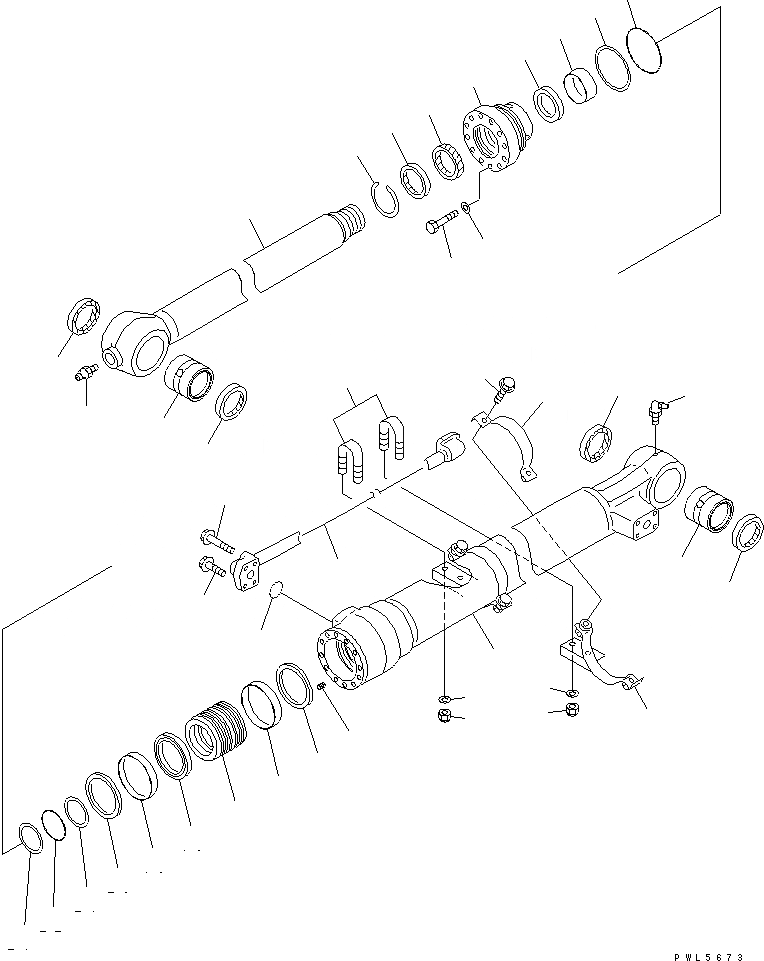 PWL5673