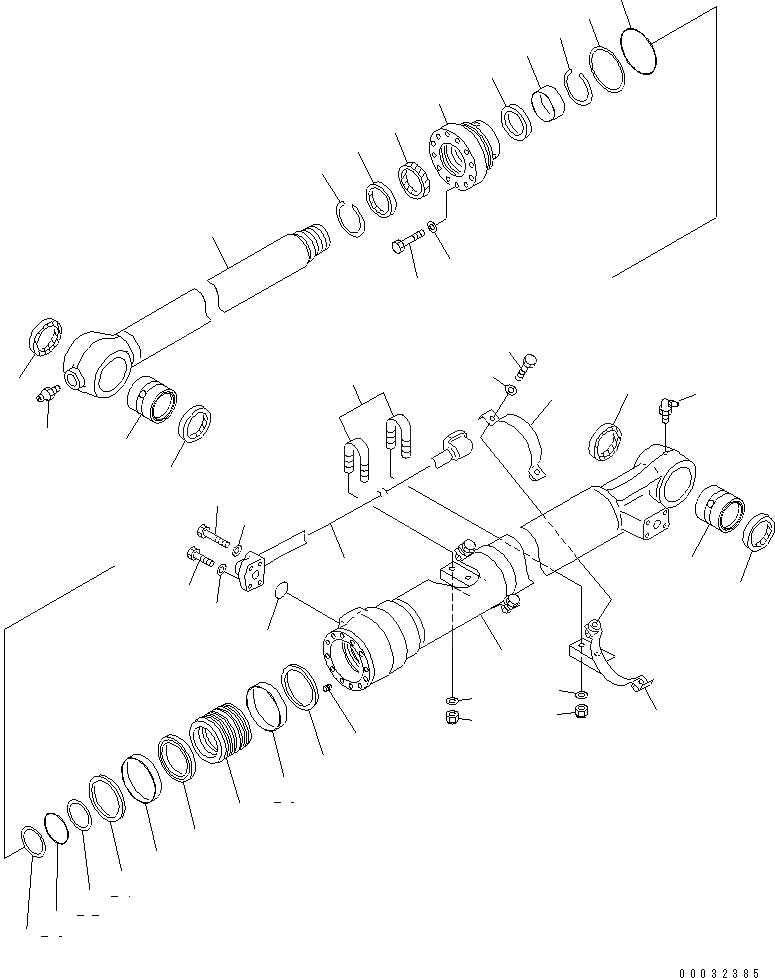 00032385