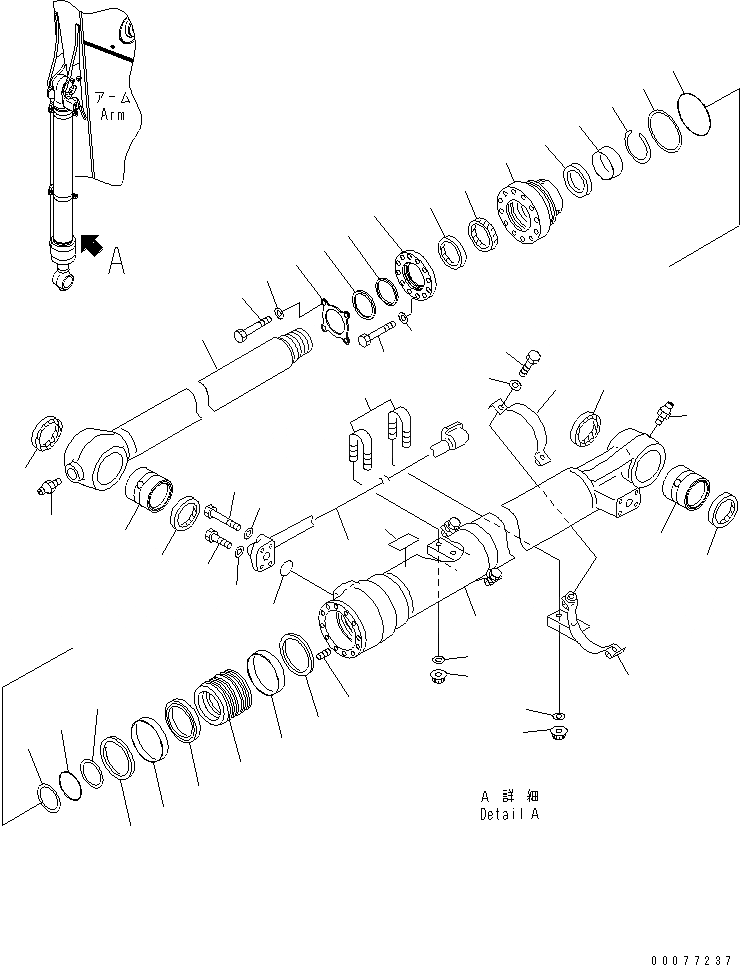 アーム
Arm

A

A 詳細
Detail A

00077237