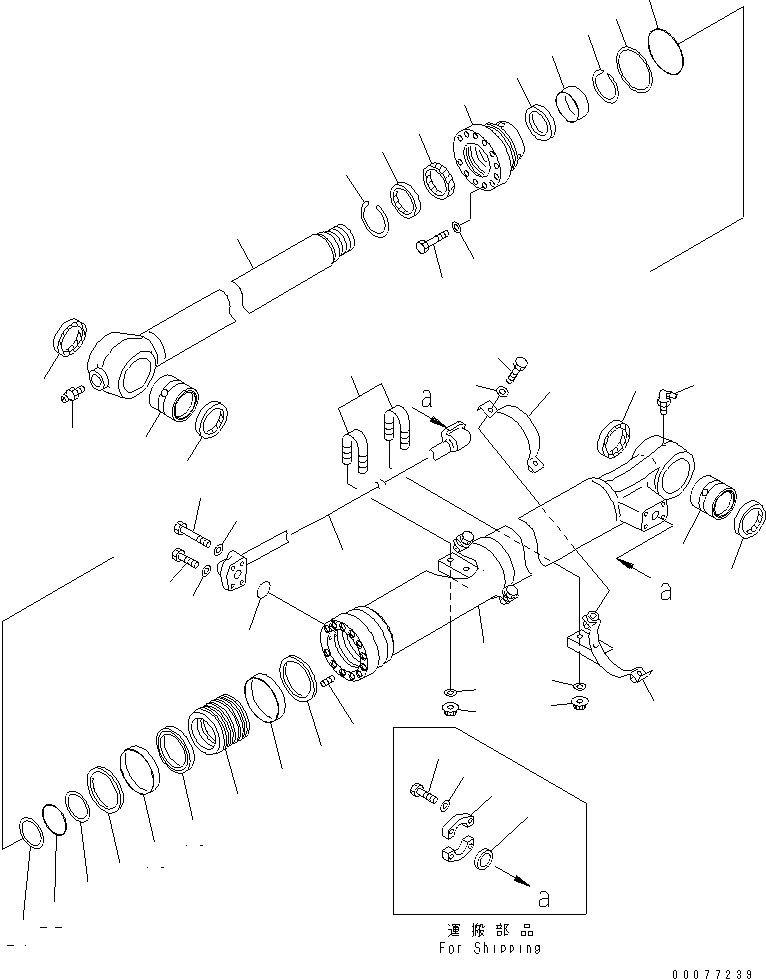 a
a
a
運搬部品
For Shipping
00077239