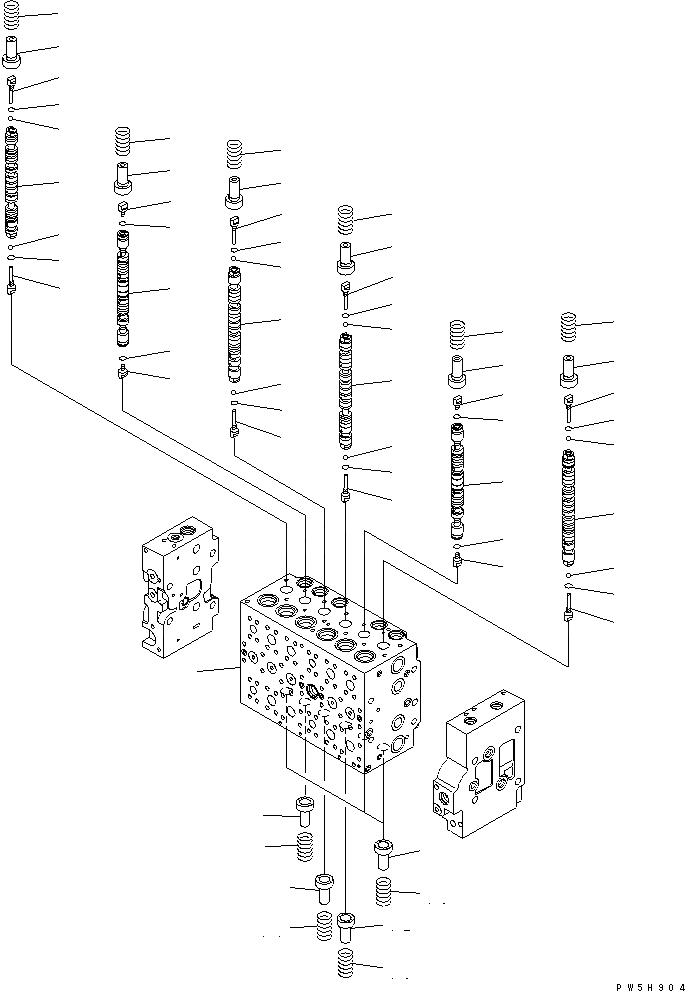 PW5H904