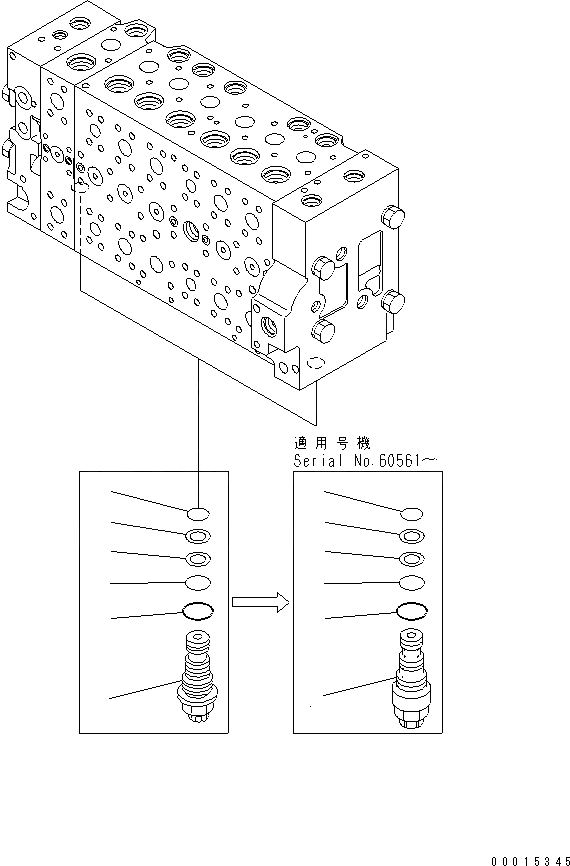 適用号機
Serial No.60561～

00015345