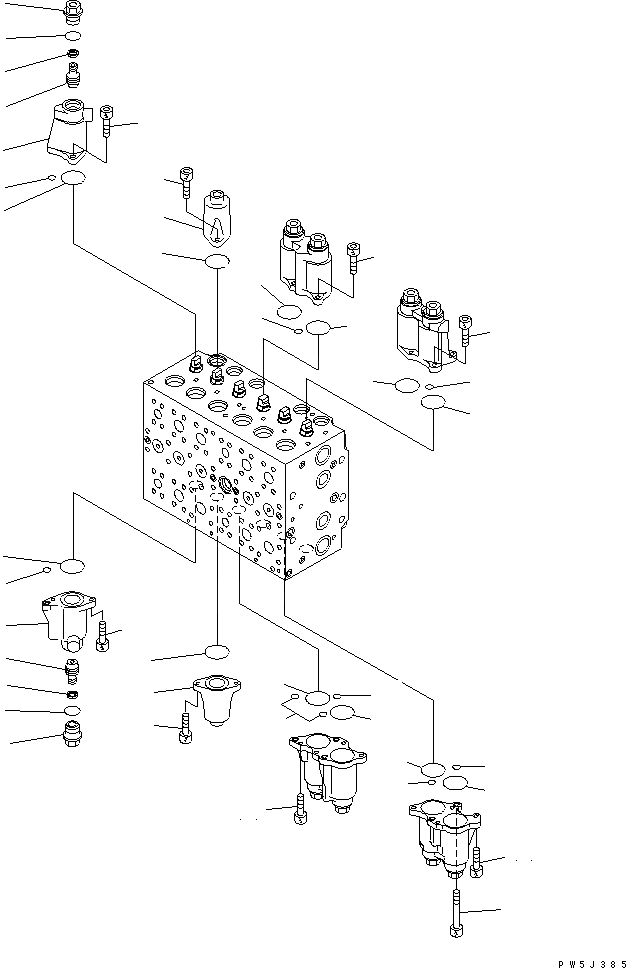 PW5J385