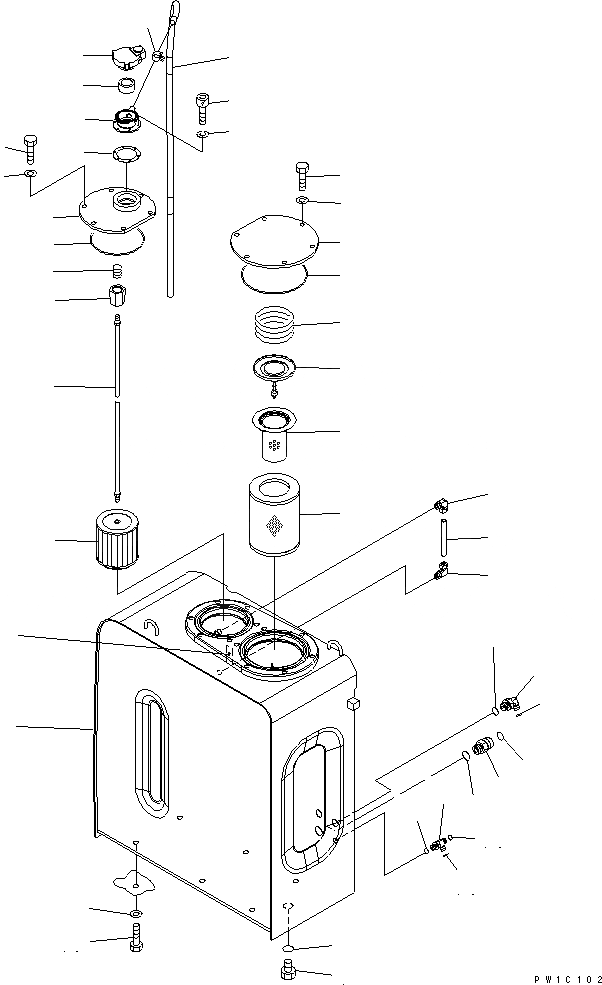 PW1C102