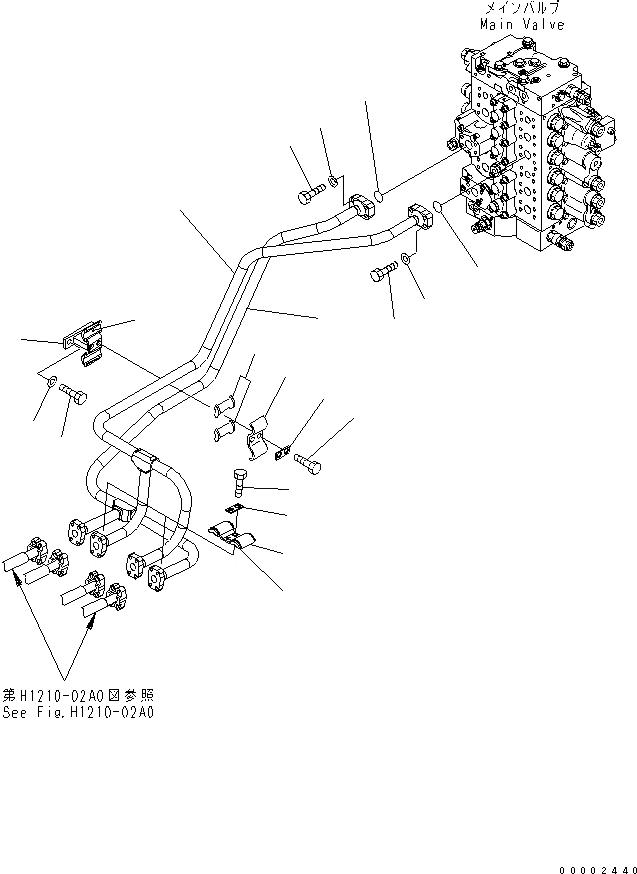 メインバルブ
Main Valve

第H1210-02A0図参照
See Fig.H1210-02A0

00002440