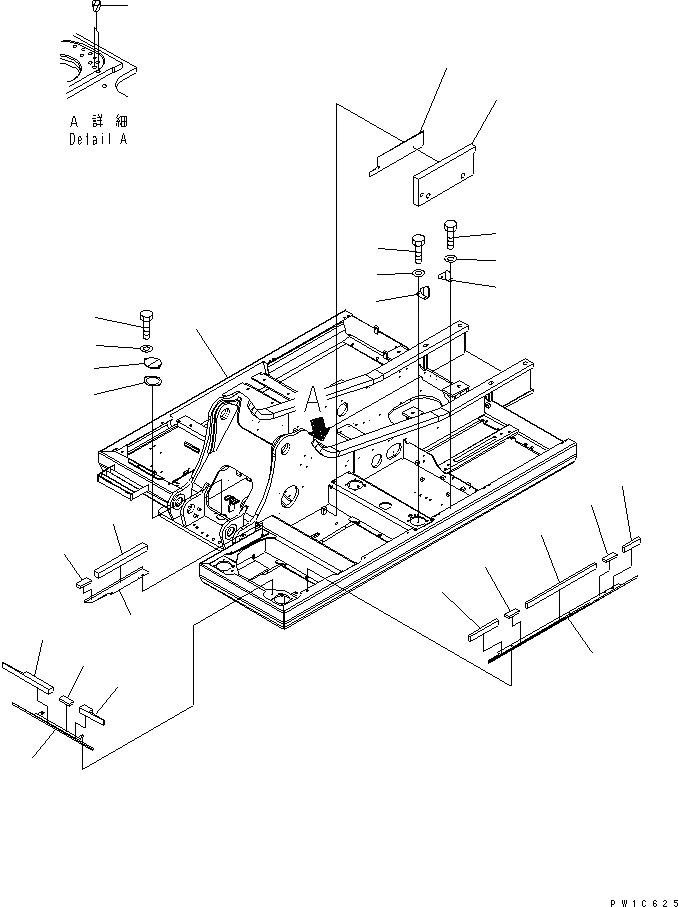 A 詳細
Detail A

A

PW1C625