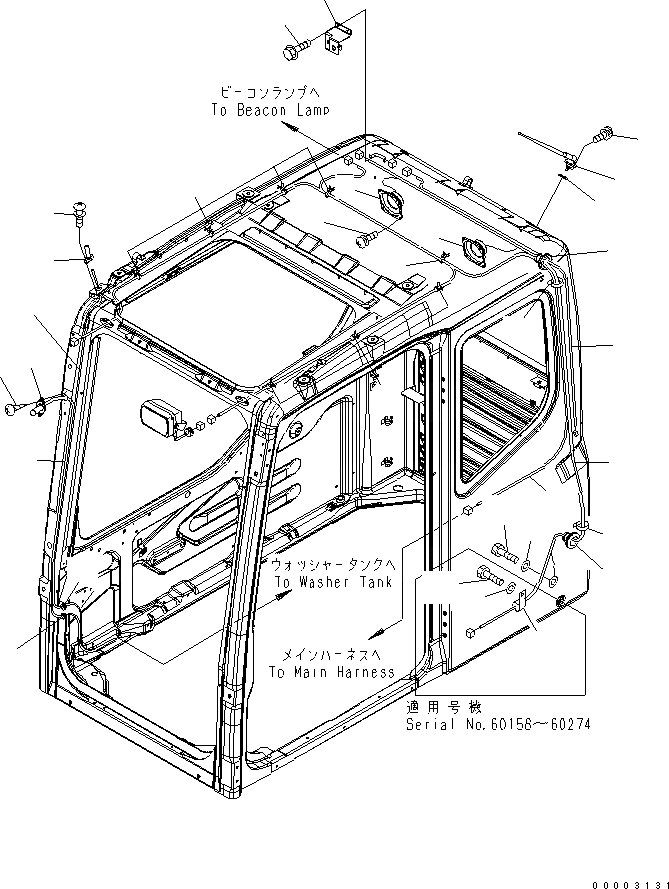 ビーコンランプへ
To Beacon Lamp

ウォッシャータンクへ
To Washer Tank

メインハーネスへ
To Main Harness

適用号機
Serial No.60158～60274

00003131