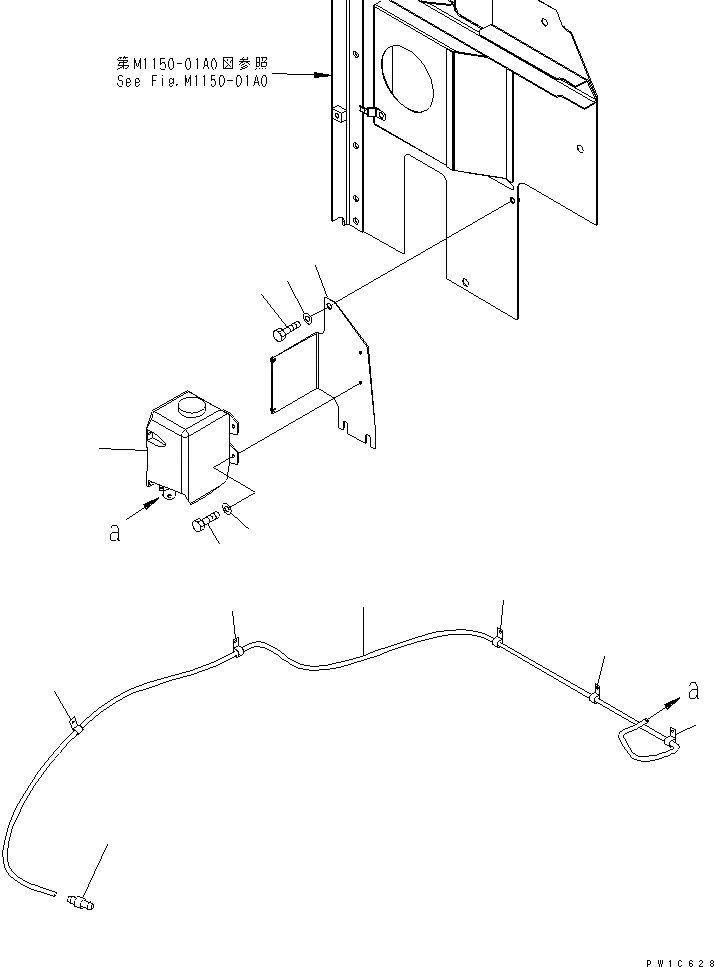 第M1150-01A0図参照
See Fig.M1150-01A0

a

a

PW1C628