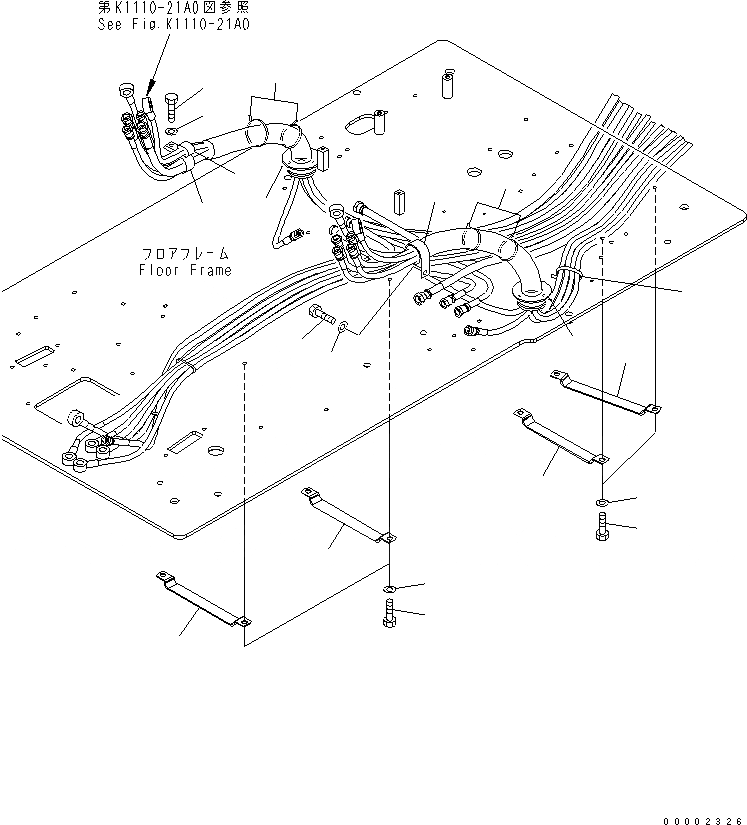 第K1110-21A0図参照
See Fig.K1110-21A0

フロアフレーム
Floor Frame

00002326