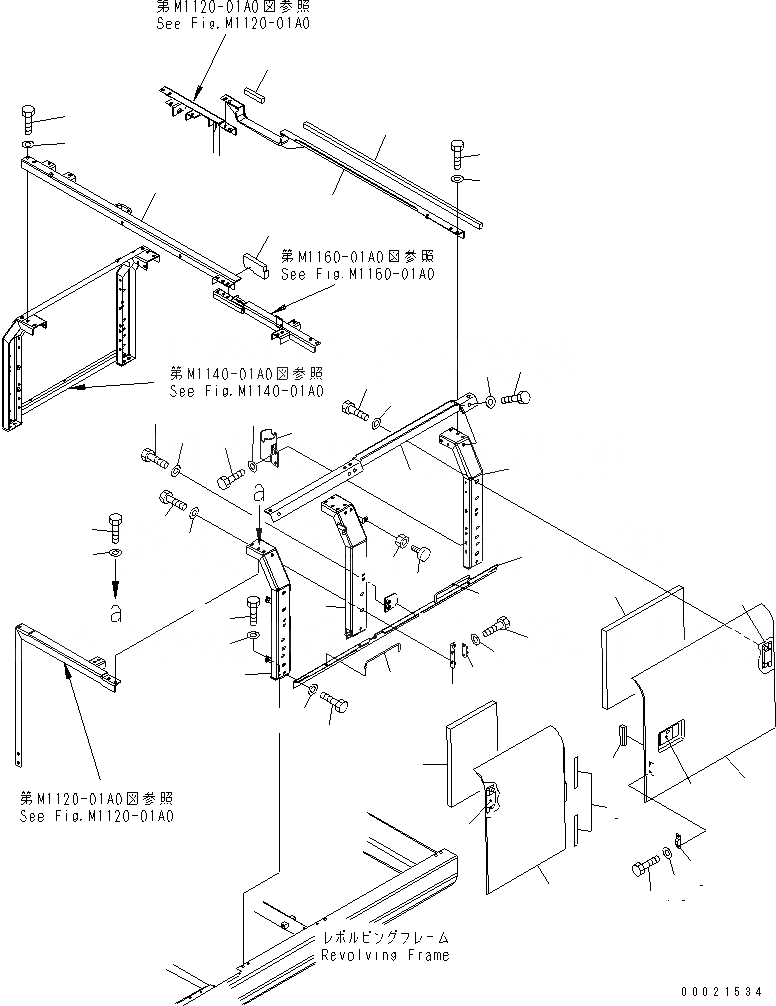 第M1120-01A0図参照
See Fig.M1120-01A0

第M1160-01A0図参照
See Fig.M1160-01A0

第M1140-01A0図参照
See Fig.M1140-01A0

a

a

第M1120-01A0図参照
See Fig.M1120-01A0

レボルビングフレーム
Revolving Frame

00021534