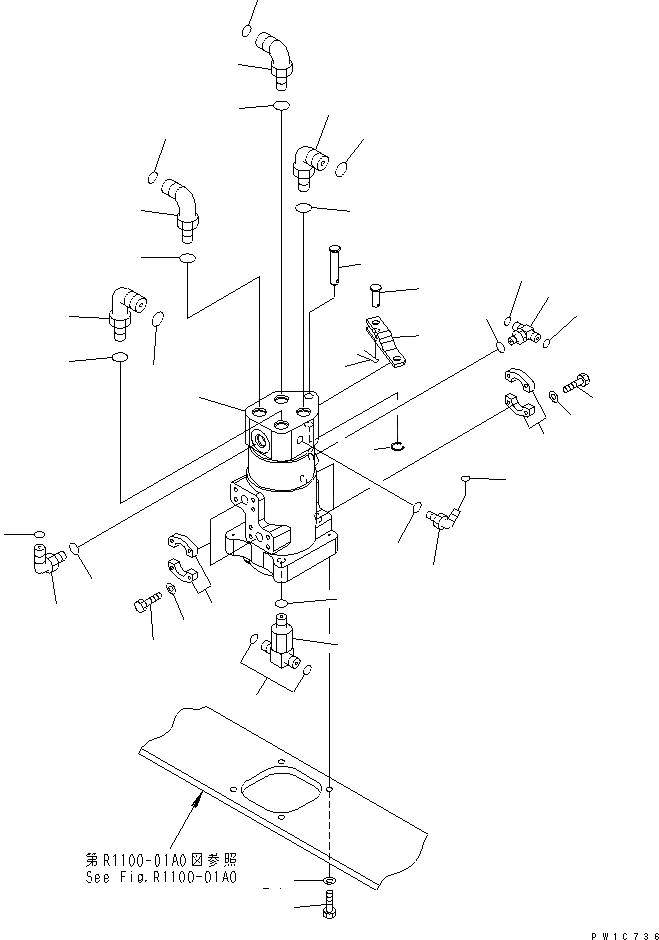 第R1100-01A0図参照
See Fig.R1100-01A0

PW1C736