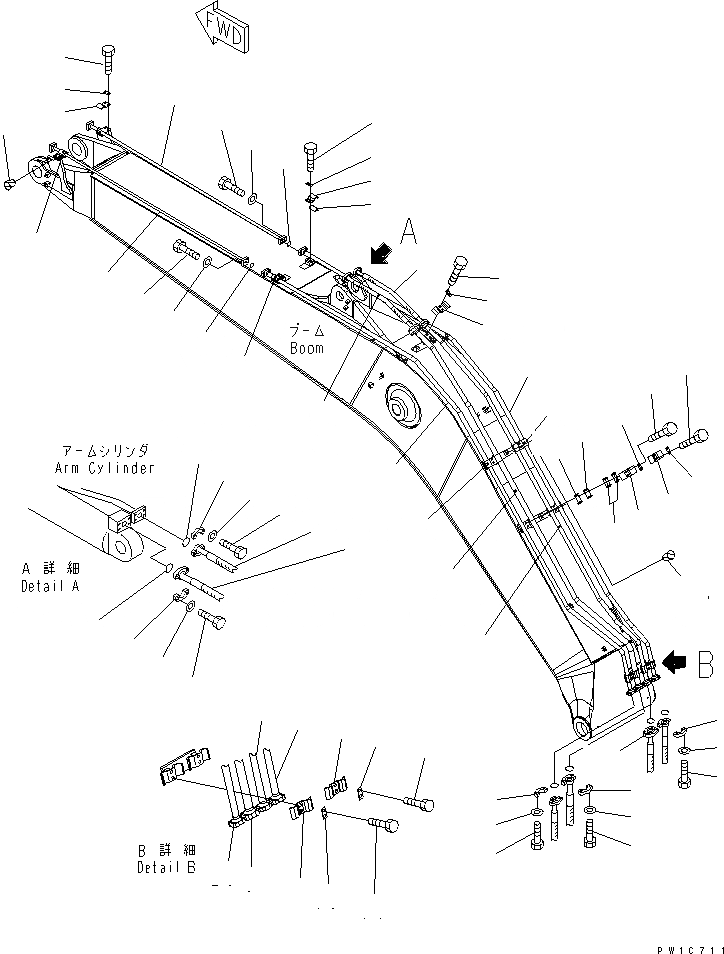 FWD

A

ブーム
Boom

アームシリンダ
Arm Cylinder

A 詳細
Detail A

B

B 詳細
Detail B

PW1C711