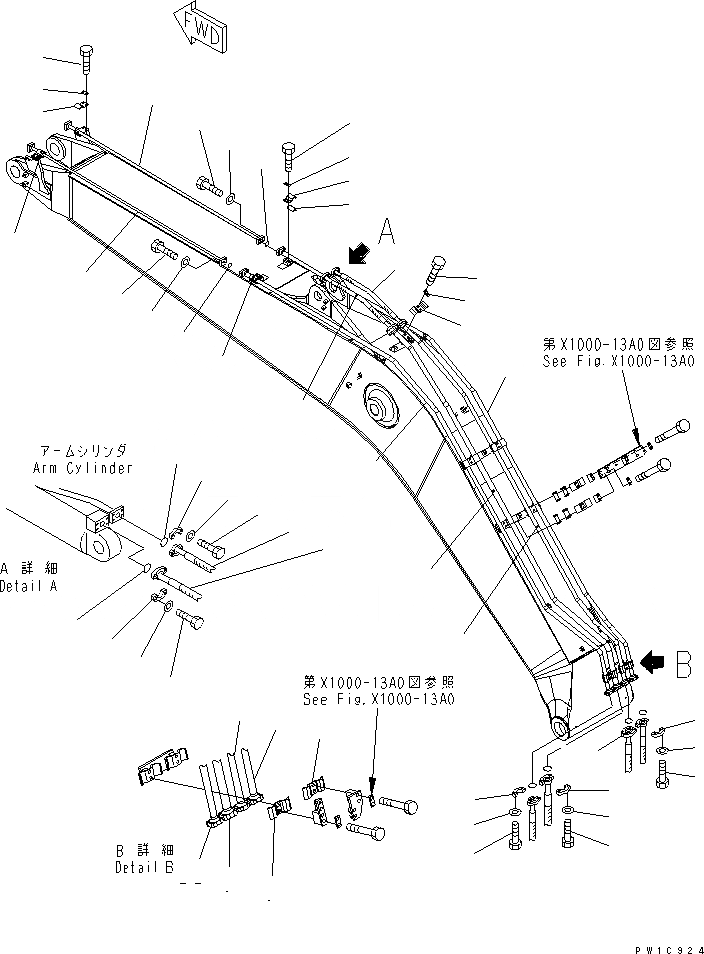 FWD

A

第X1000-13A0図参照
See Fig.X1000-13A0

アームシリンダ
Arm Cylinder

A 詳細
Detail A

B

第X1000-13A0図参照
See Fig.X1000-13A0

B 詳細
Detail B

PW1C924