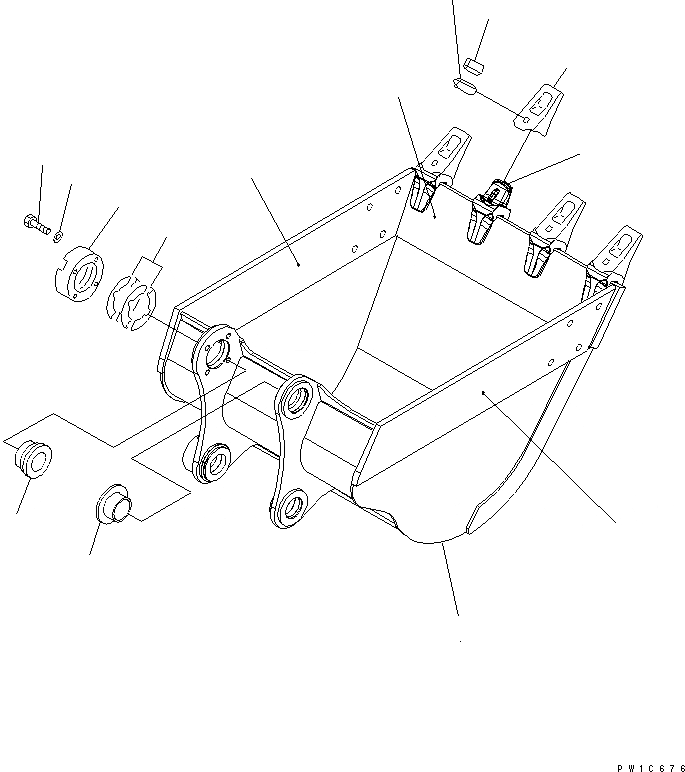 PW1C676