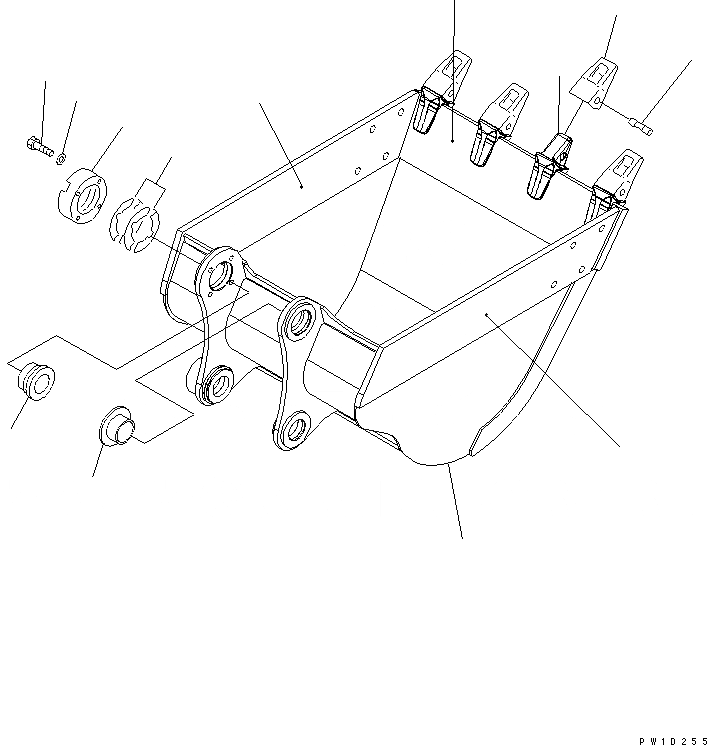 PW1D255