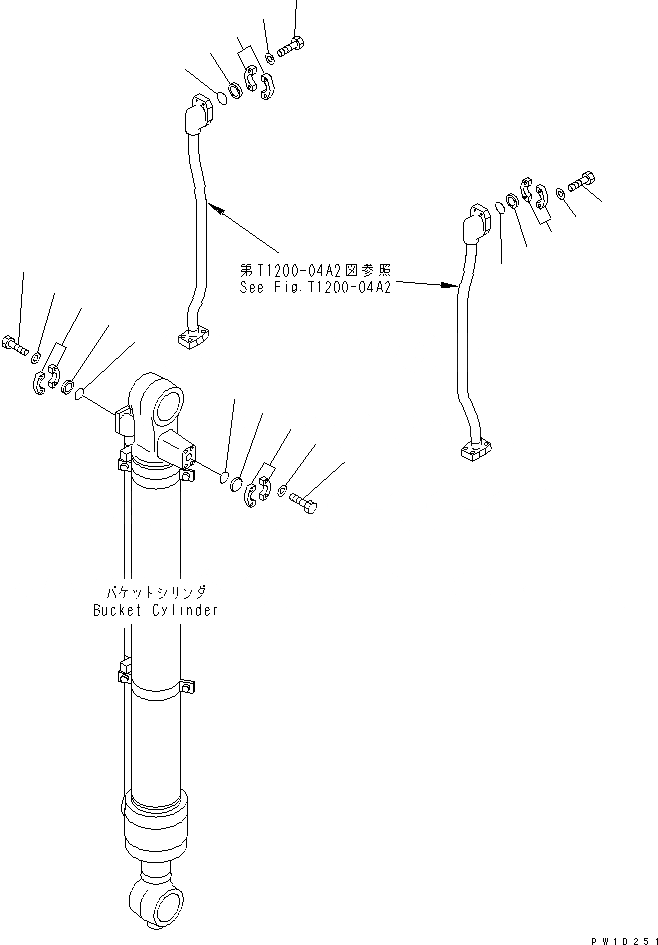 第T1200-04A2図参照
See Fig.T1200-04A2

バケットシリンダ
Bucket Cylinder

PW10251