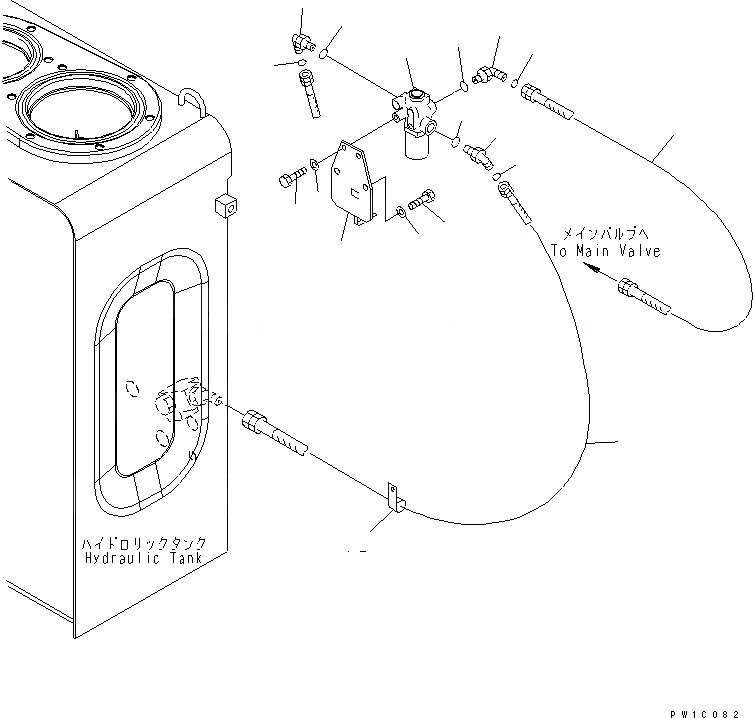 メインバルブへ
To Main Valve

ハイドロリックタンク
Hydraulic Tank

PW1C082