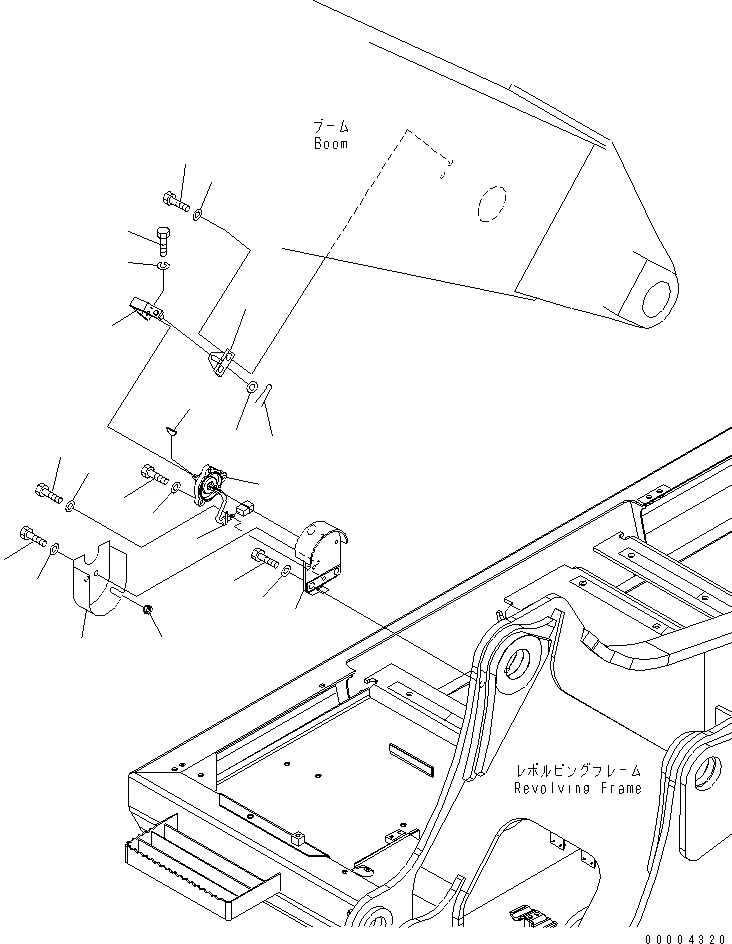 ブーム
Boom

レボルビングフレーム
Revolving Frame

00004320