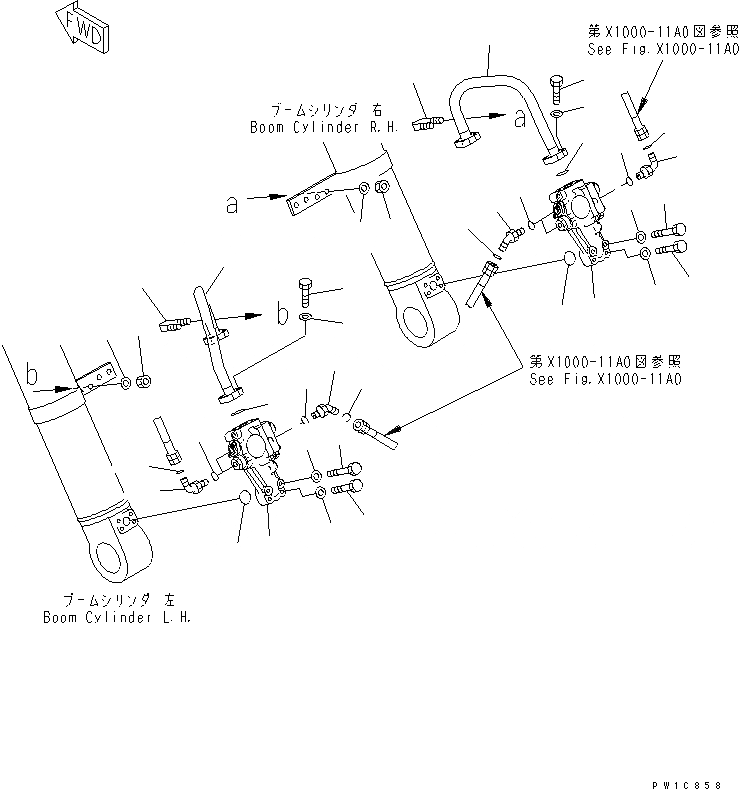 FWD

第X1000-11A0図参照
See Fig.X1000-11A0

ブームシリンダ 右
Boom Cylinder R.H.

a

a

b

b

第X1000-11A0図参照
See Fig.X1000-11A0

ブームシリンダ 左
Boom Cylinder L.H.

PW1C858