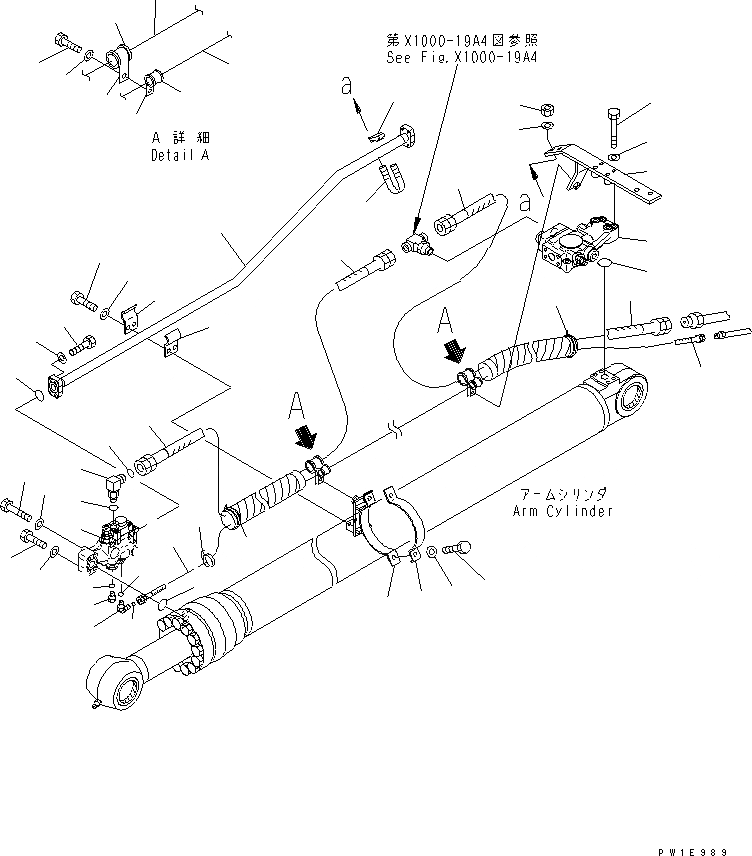 第X1000-19A4図参照
See Fig.X1000-19A4

A 詳細
Detail A

a

a

A

A

アームシリンダ
Arm Cylinder

PW1E989