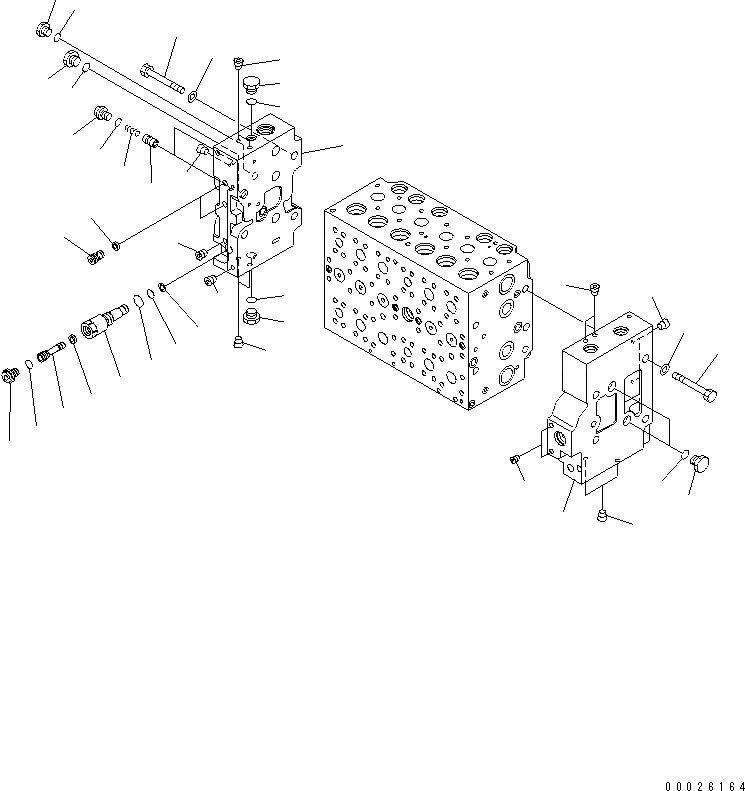 00026164