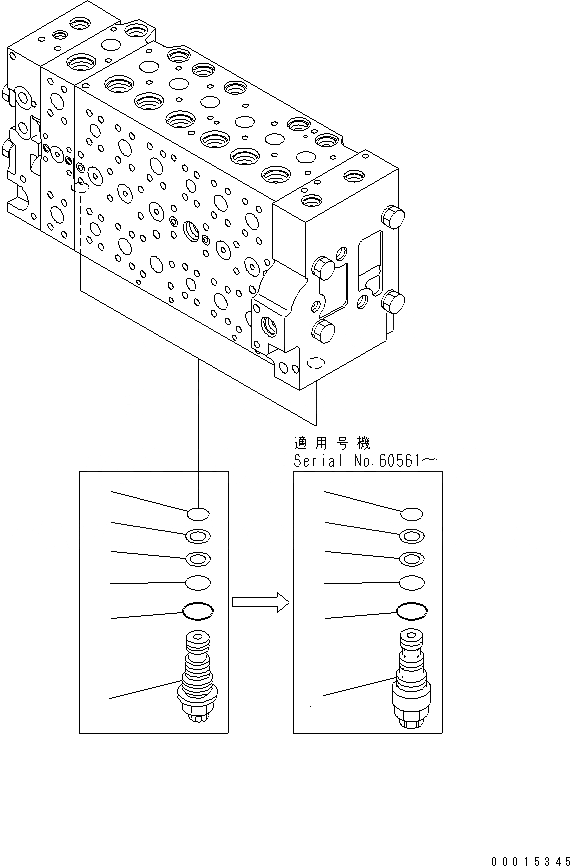 適用号機
Serial No.60561～

00015345